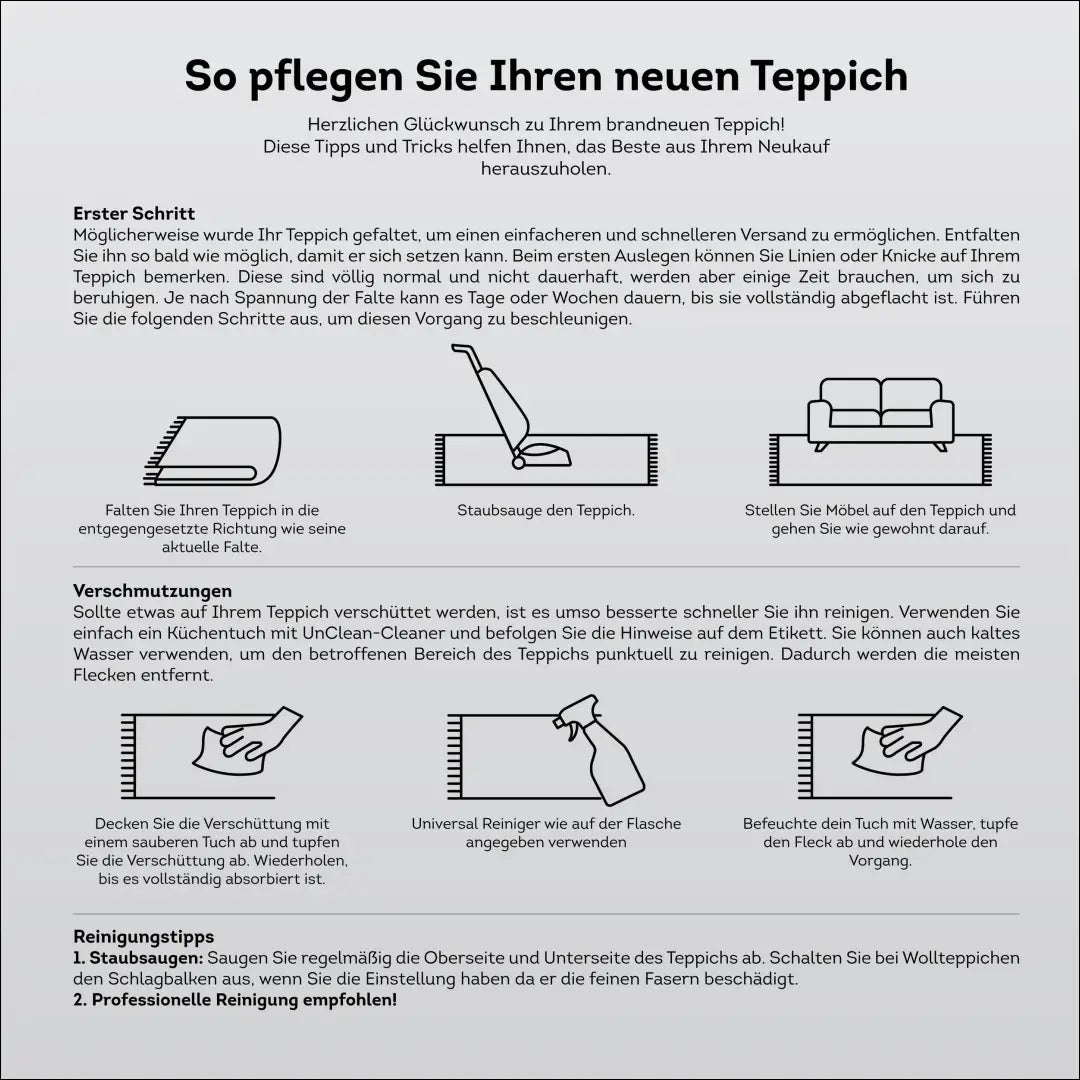 So pflegen Sie Ihren neuen Teppich

Herzlichen Glückwunsch zu Ihrem brandneuen Teppich! Diese Tipps und Tricks helfen Ihnen, das Beste aus Ihrem Neukauf herauszuholen.

Erster Schritt
Möglicherweise wurde Ihr Teppich gefaltet, um einen einfacheren und schnelleren Versand zu ermöglichen. Entfalten Sie ihn so bald wie möglich, damit er sich setzen kann. Beim ersten Auslegen können Sie Linien oder Knicke auf Ihrem Teppich bemerken. Diese sind völlig normal und nicht dauerhaft, werden aber einige Zeit brauchen, um sich zu beruhigen. Je nach Spannung der Falte kann es Tage oder Wochen dauern, bis sie vollständig abgeflacht ist. Führen Sie die folgenden Schritte aus, um diesen Vorgang zu beschleunigen.

Falten Sie Ihren Teppich in die entgegengesetzte Richtung wie seine aktuelle Falte.

Staubsauge den Teppich.

Stellen Sie Möbel auf den Teppich und gehen Sie wie gewohnt darauf.

Verschmutzungen
Sollte etwas auf Ihrem Teppich verschüttet werden, ist es umso besserte schneller Sie ihn reinigen. Verwenden Sie einfach ein Küchentuch mit UnClean-Cleaner und befolgen Sie die Hinweise auf dem Etikett. Sie können auch kaltes Wasser verwenden, um den betroffenen Bereich des Teppichs punktuell zu reinigen. Dadurch werden die meisten Flecken entfernt.

Decken Sie die Verschüttung mit einem sauberen Tuch ab und tupfen Sie die Verschüttung ab. Wiederholen, bis es vollständig absorbiert ist.

Universal Reiniger wie auf der Flasche angegeben verwenden

Befeuchte dein Tuch mit Wasser, tupfe den Fleck ab und wiederhole den Vorgang.

Reinigungstipps
1. Staubsaugen: Saugen Sie regelmäßig die Oberseite und Unterseite des Teppichs ab. Schalten Sie bei Wollteppichen den Schlagbalken aus, wenn Sie die Einstellung haben da er die feinen Fasern beschädigt.
2. Professionelle Reinigung empfohlen!