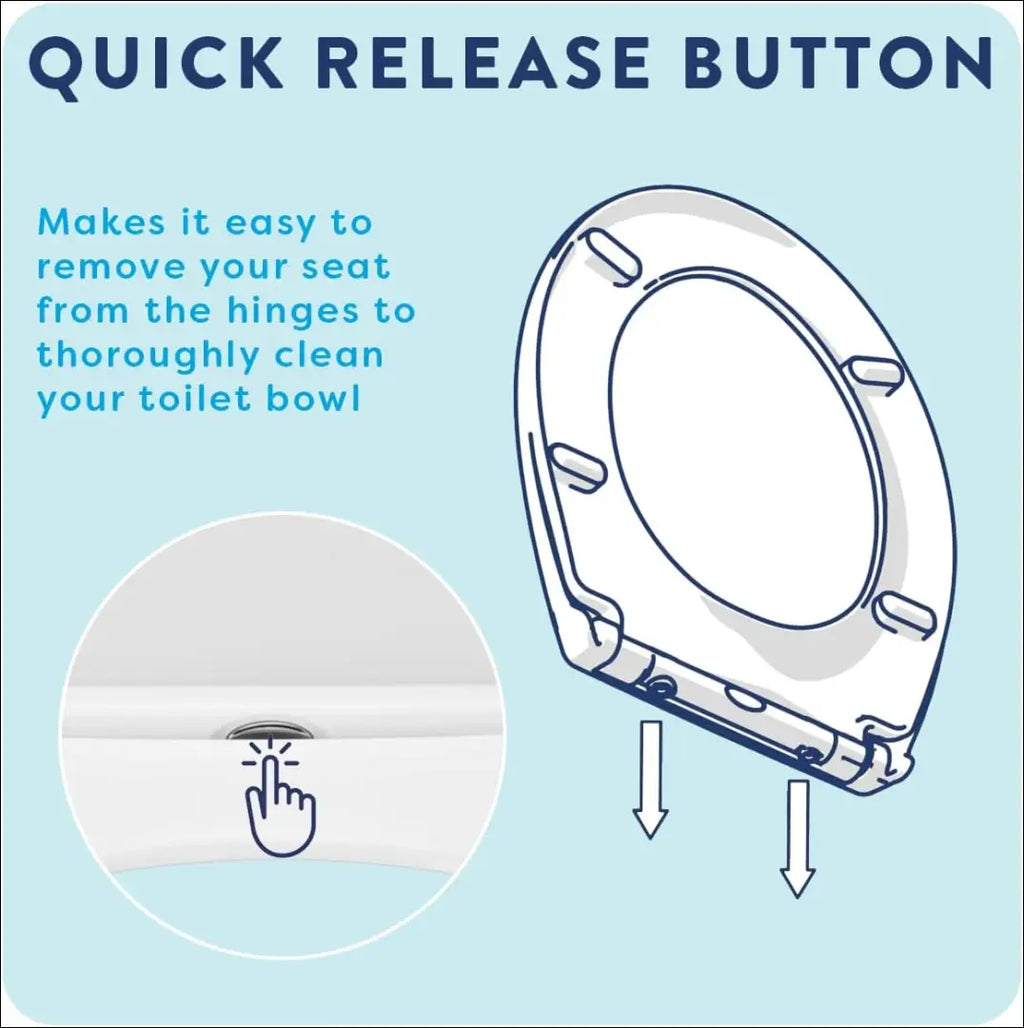 QUICK RELEASE BUTTON

Makes it easy to remove your seat from the hinges to thoroughly clean your toilet bowl