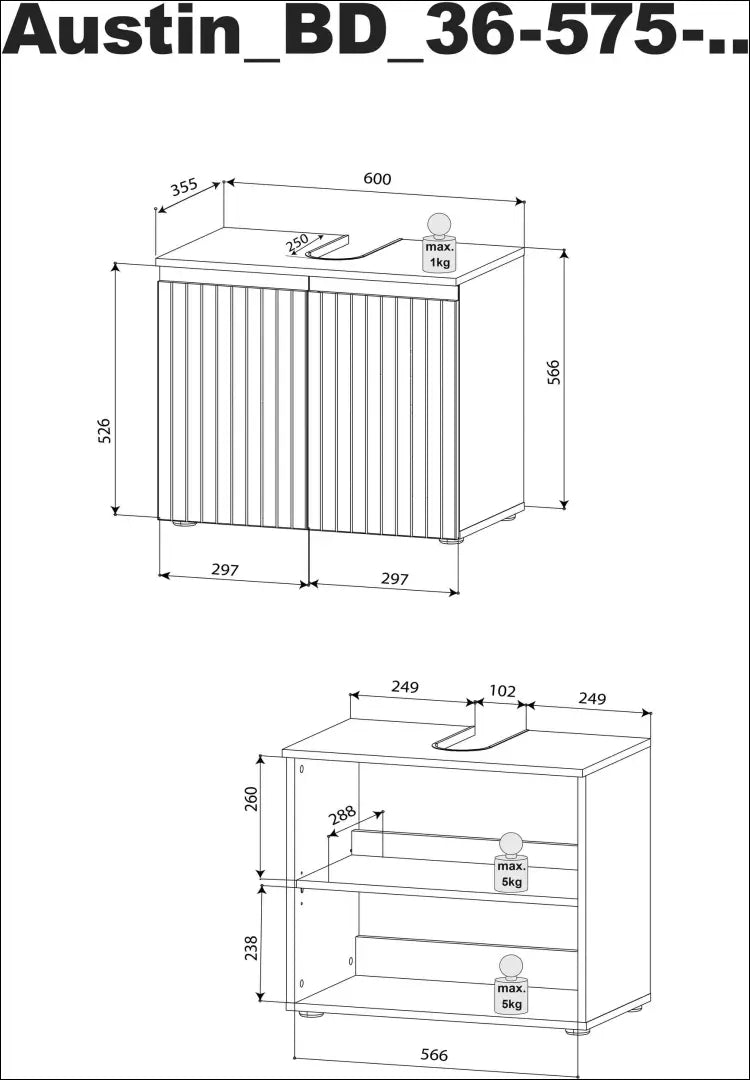 Austin_BD_36-575-..

355
600
250
max.
1kg
526
566
297
297

249
102
249
260
288
max.
5kg
238
max.
5kg
566